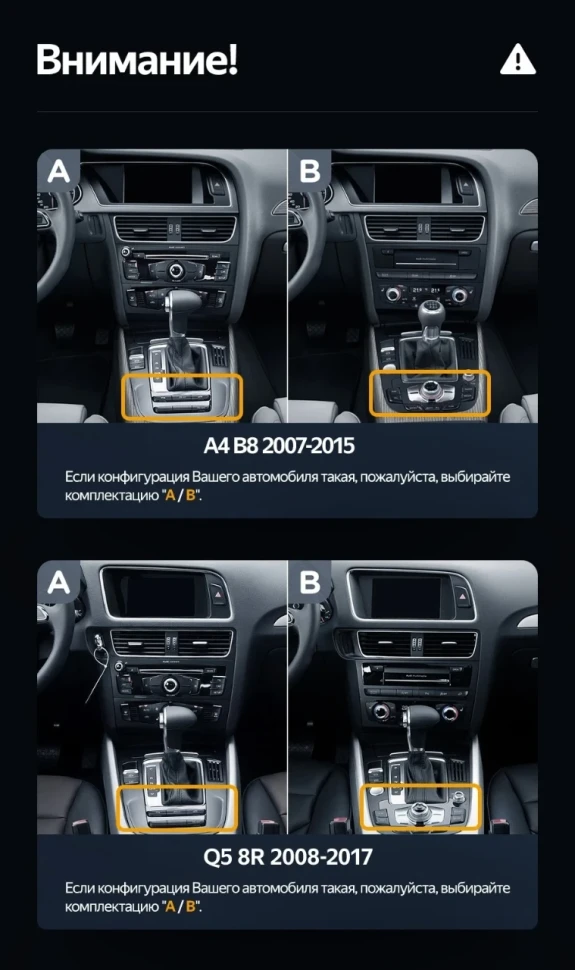 Внимание!

A

B

A4 B8 2007-2015

Если конфигурация Вашего автомобиля такая, пожалуйста, выбирайте комплектацию "A / B".

A

B

Q5 8R 2008-2017

Если конфигурация Вашего автомобиля такая, пожалуйста, выбирайте комплектацию "A / B".